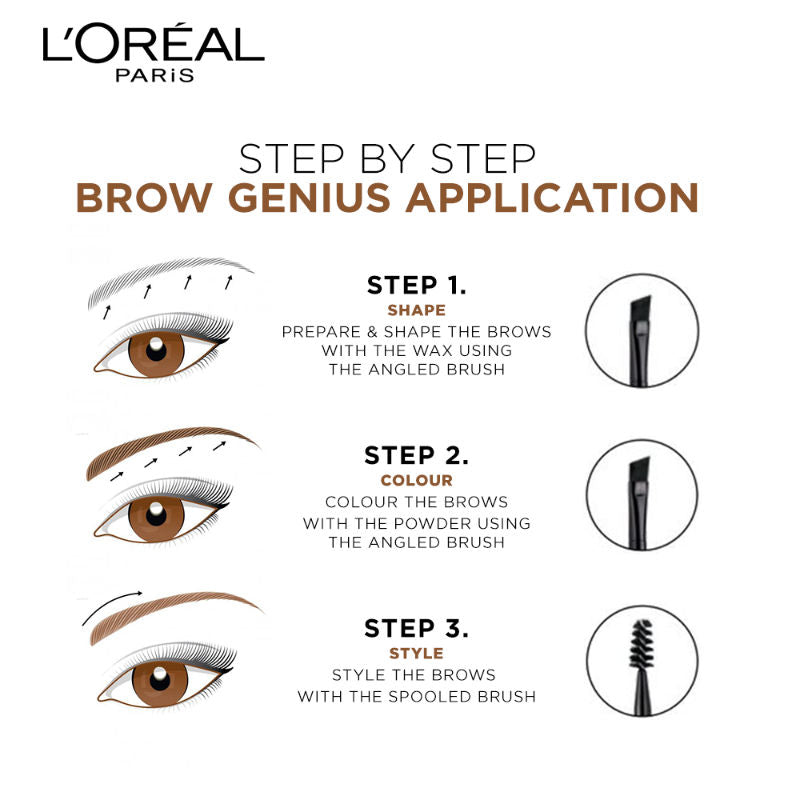 L'ORÉAL
PARiS

STEP BY STEP
BROW GENIUS APPLICATION

STEP 1.
SHAPE
PREPARE & SHAPE THE BROWS WITH THE WAX USING THE ANGLED BRUSH

STEP 2.
COLOUR
COLOUR THE BROWS WITH THE POWDER USING THE ANGLED BRUSH

STEP 3.
STYLE
STYLE THE BROWS WITH THE SPOOLED BRUSH