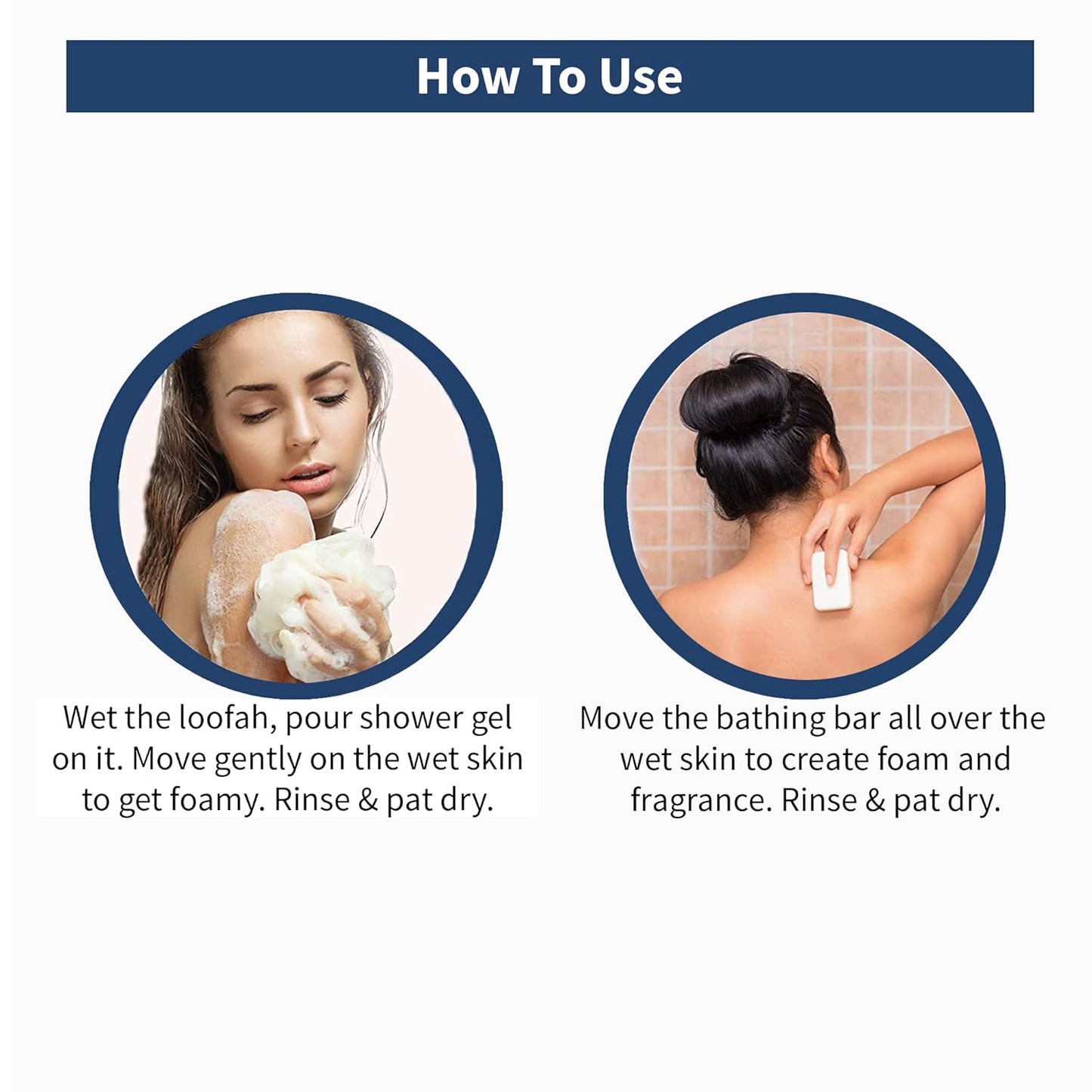 How To Use

Wet the loofah, pour shower gel on it. Move gently on the wet skin to get foamy. Rinse & pat dry.

Move the bathing bar all over the wet skin to create foam and fragrance. Rinse & pat dry.